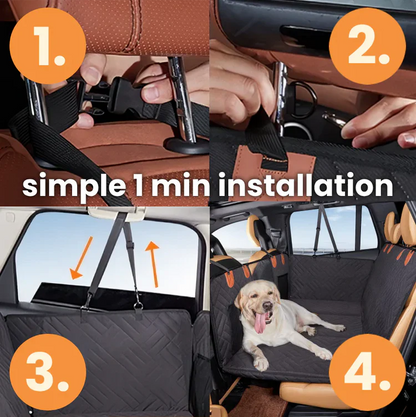 1.

2.

simple 1 min installation

3.

4.